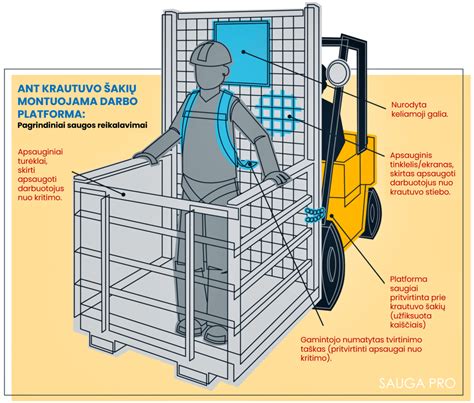 ANT KRAUTUVO ŠAKIŲ MONTUOJAMA DARBO PLATFORMA:
Pagrindiniai saugos reikalavimai

Apsauginiai turėklai, skirti apsaugoti darbuotojus nuo kritimo.

Nurodyta keliamoji galia.

Apsauginis tinklelis/ekranas, skirtas apsaugoti darbuotojus nuo krautuvo stiebo.

Platforma saugiai pritvirtinta prie krautuvo šakių (užfiksuota kaiščiais)

Gamintojo numatytas tvirtinimo taškas (pritvirtinti apsaugai nuo kritimo).

SAUGA PRO