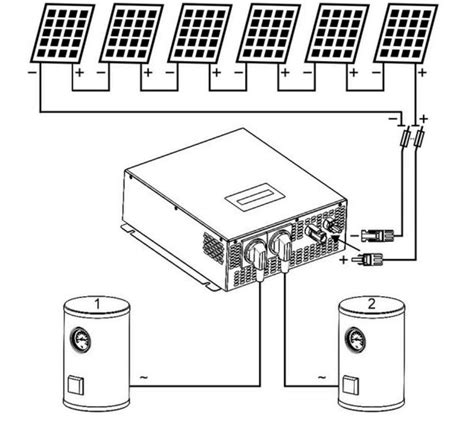 − + − + − + − + − + − +

− +

−

+

1

2

~

~