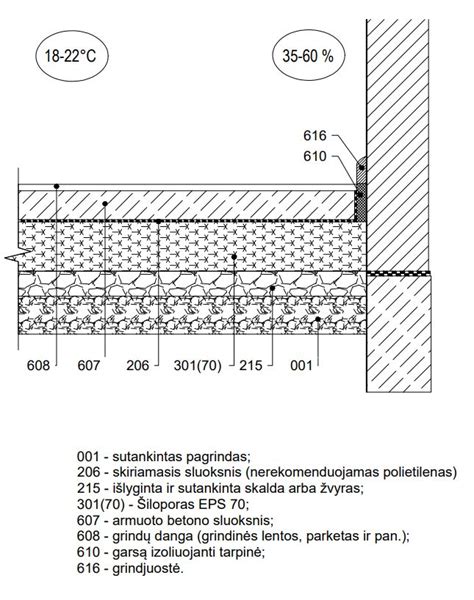 18-22°C

35-60 %

616

610

608 607 206 301(70) 215 001

001 - sutankintas pagrindas;
206 - skiriamasis sluoksnis (nerekomenduojamas polietilenas)
215 - išlyginta ir sutankinta skalda arba žvyras;
301(70) - Šiloporas EPS 70;
607 - armuoto betono sluoksnis;
608 - grindų danga (grindinės lentos, parketas ir pan.);
610 - garsą izoliuojanti tarpinė;
616 - grindjuostė.